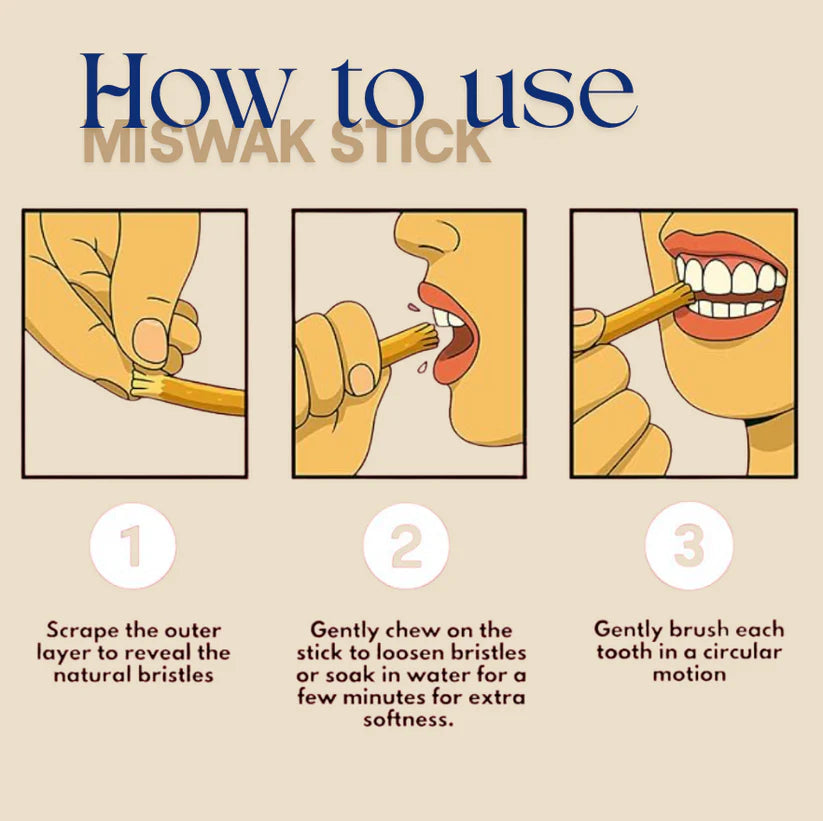 How to use
MISWAK STICK

1

Scrape the outer layer to reveal the natural bristles

2

Gently chew on the stick to loosen bristles or soak in water for a few minutes for extra softness.

3

Gently brush each tooth in a circular motion