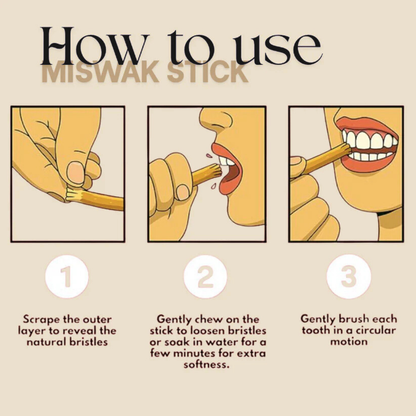 How to use
MISWAK STICK

1

Scrape the outer layer to reveal the natural bristles

2

Gently chew on the stick to loosen bristles or soak in water for a few minutes for extra softness.

3

Gently brush each tooth in a circular motion