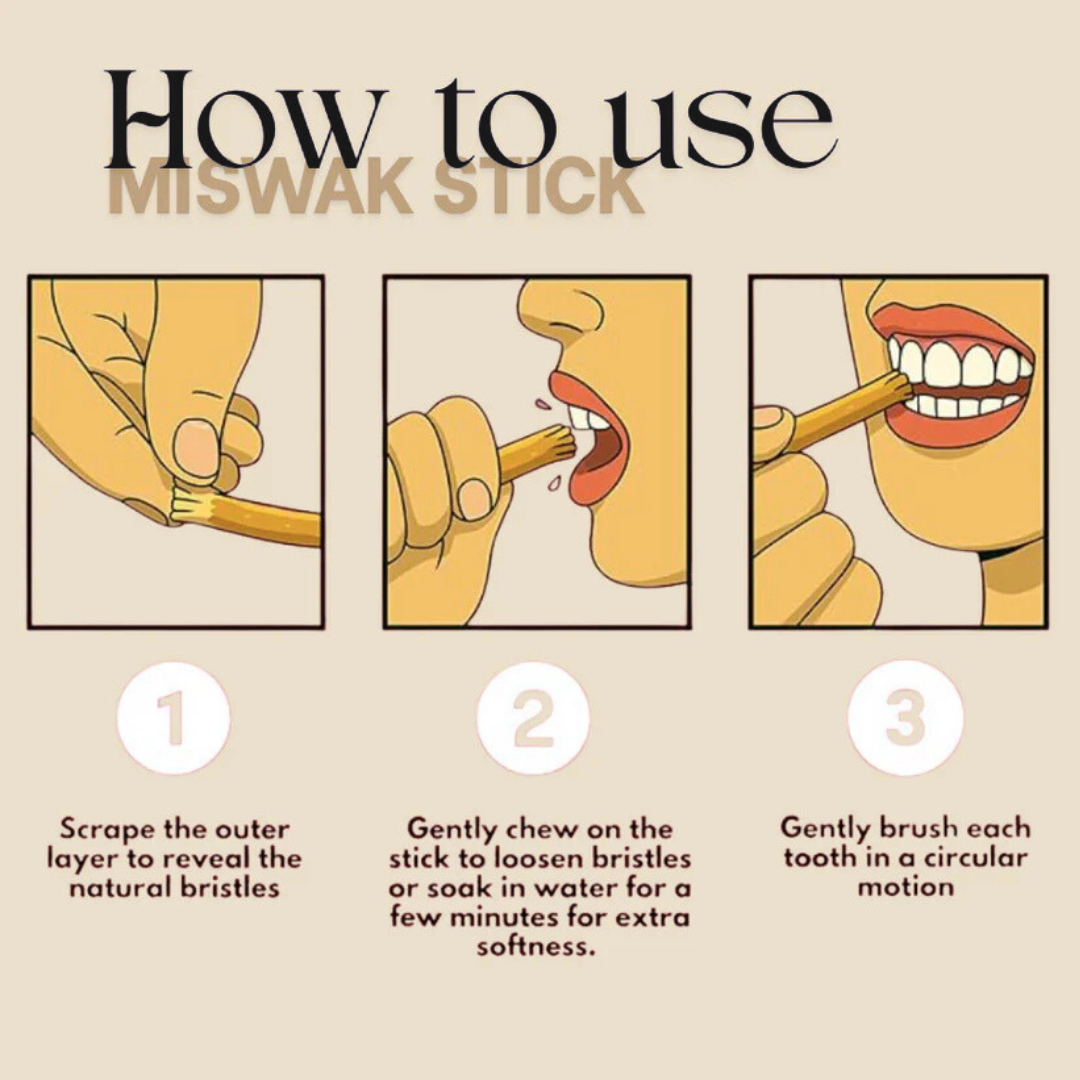 How to use
MISWAK STICK

1

Scrape the outer layer to reveal the natural bristles

2

Gently chew on the stick to loosen bristles or soak in water for a few minutes for extra softness.

3

Gently brush each tooth in a circular motion